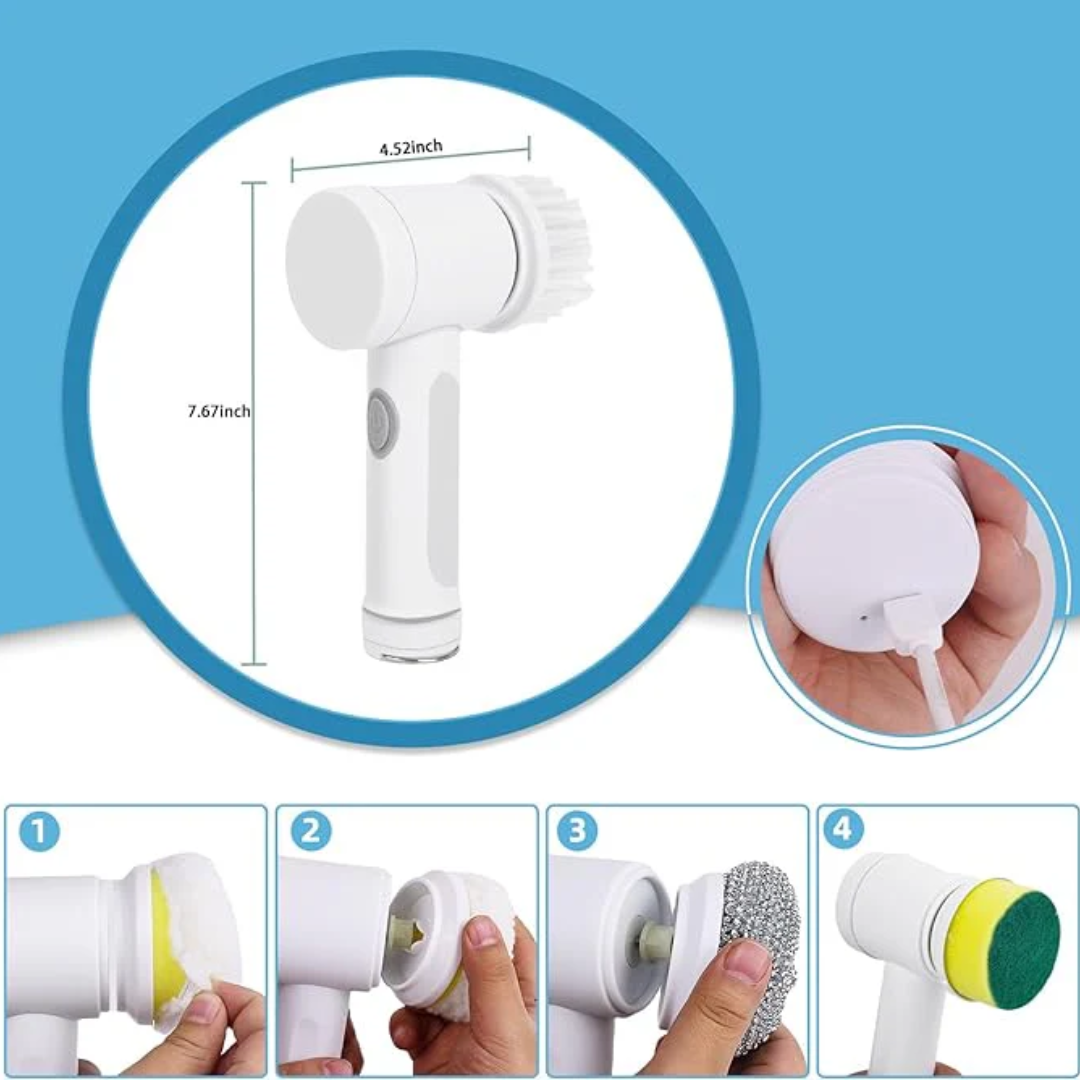 4.52inch

7.67inch

1

2

3

4